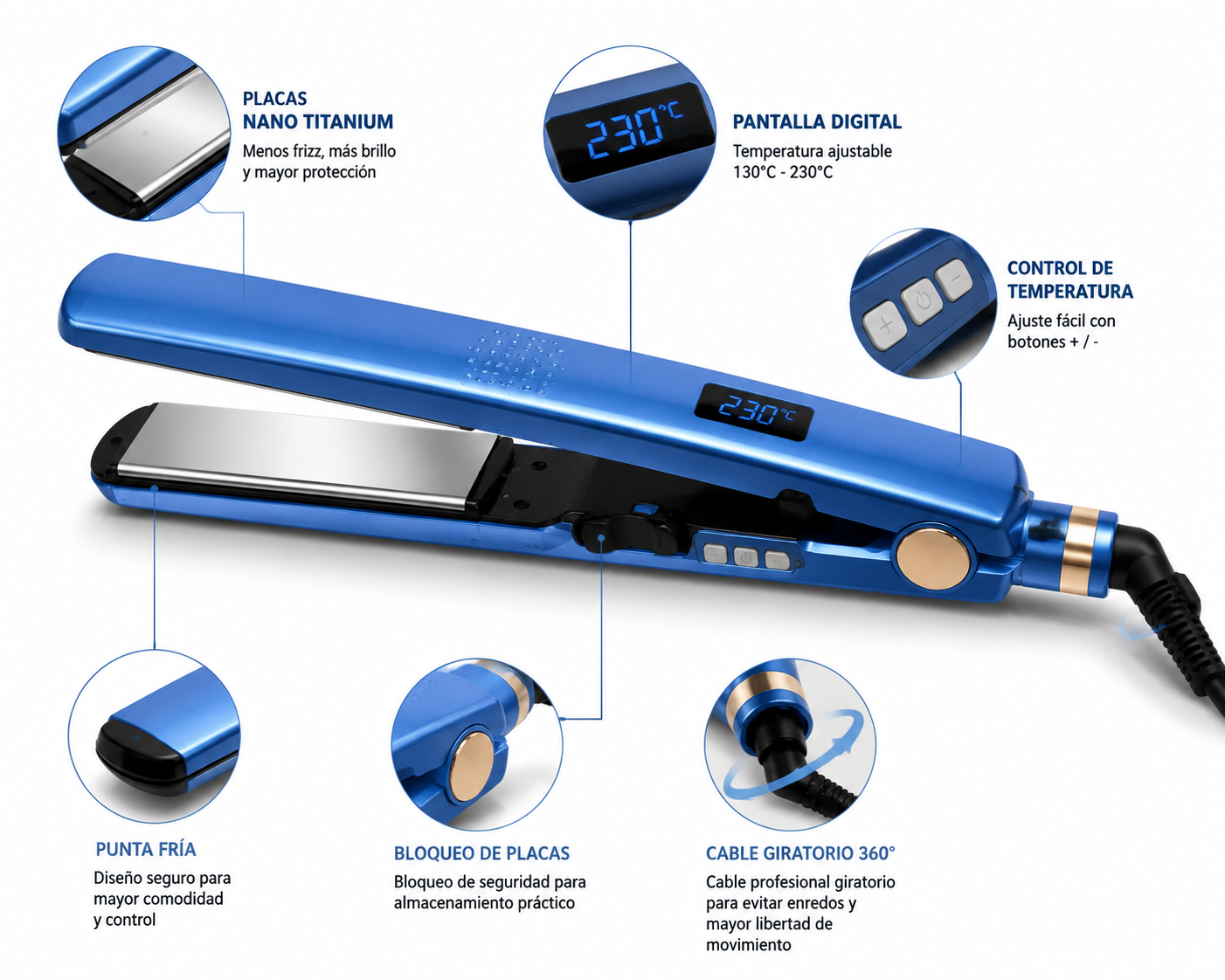 PLACAS
NANO TITANIUM
Menos frizz, más brillo y mayor protección

230°C

PANTALLA DIGITAL
Temperatura ajustable 130°C - 230°C

CONTROL DE
TEMPERATURA
Ajuste fácil con botones + / -

230°C

PUNTA FRÍA
Diseño seguro para mayor comodidad y control

BLOQUEO DE PLACAS
Bloqueo de seguridad para almacenamiento práctico

CABLE GIRATORIO 360°
Cable profesional giratorio para evitar enredos y mayor libertad de movimiento